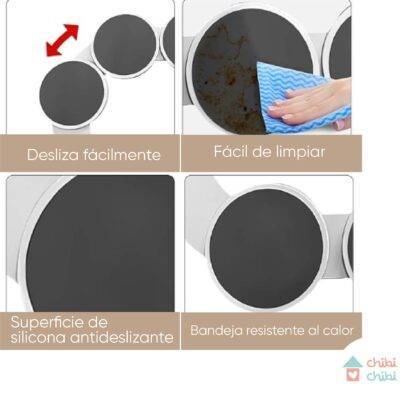 Desliza fácilmente

Fácil de limpiar

Superficie de silicona antideslizante

Bandeja resistente al calor

chibi chibi