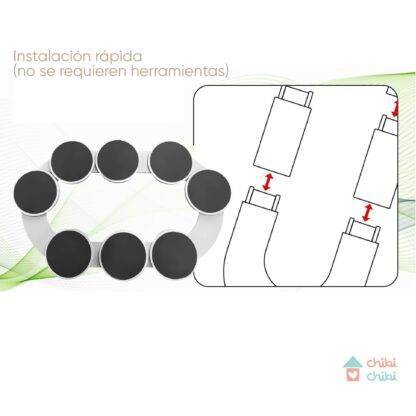 Instalación rápida
(no se requieren herramientas)

chibi
chibi